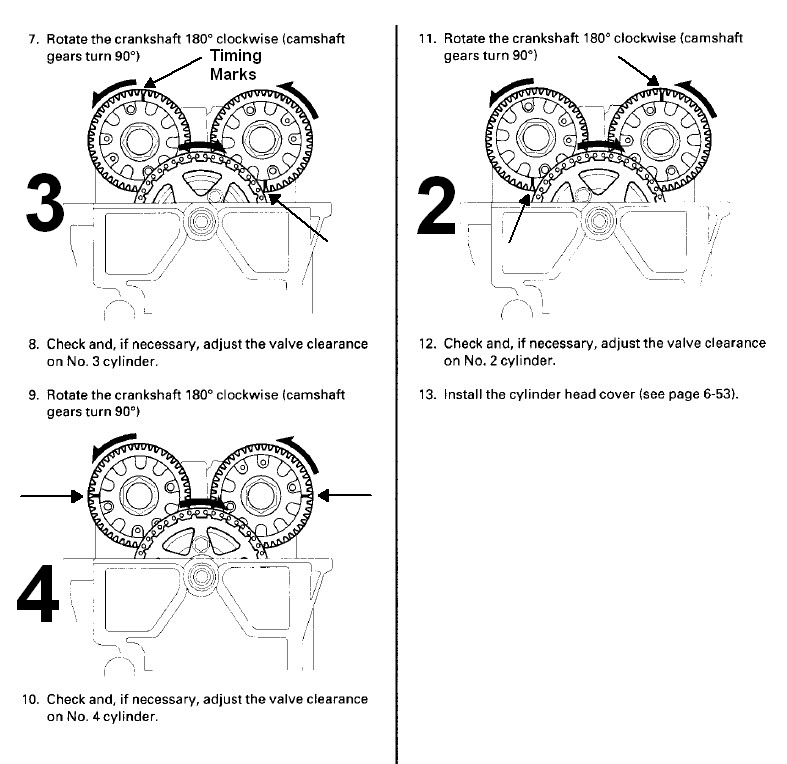 7. Rotate the crankshaft 180° clockwise (camshaft gears turn 90°)

Timing Marks

3

8. Check and, if necessary, adjust the valve clearance on No. 3 cylinder.

9. Rotate the crankshaft 180° clockwise (camshaft gears turn 90°)

4

10. Check and, if necessary, adjust the valve clearance on No. 4 cylinder.

11. Rotate the crankshaft 180° clockwise (camshaft gears turn 90°)

2

12. Check and, if necessary, adjust the valve clearance on No. 2 cylinder.

13. Install the cylinder head cover (see page 6-53).